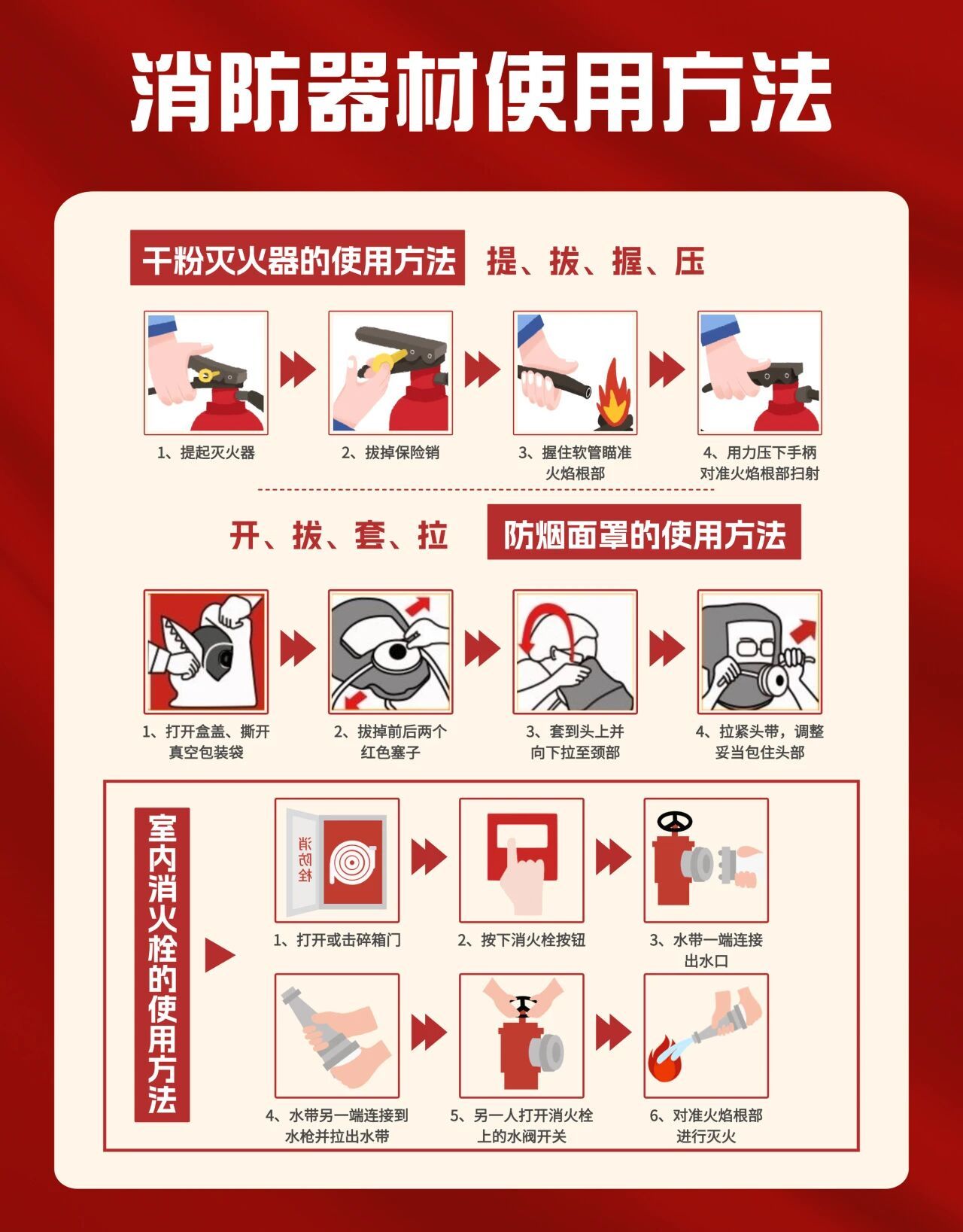 消防器材使用方法

干粉灭火器的使用方法 提、拔、握、压

1、提起灭火器

2、拔掉保险销

3、握住软管瞄准火焰根部

4、用力压下手柄对准火焰根部扫射

开、拔、套、拉 防烟面罩的使用方法

1、打开盒盖、撕开真空包装袋

2、拔掉前后两个红色塞子

3、套到头上并向下拉至颈部

4、拉紧头带，调整妥当包住头部

室内消火栓的使用方法

消防栓

1、打开或击碎箱门

2、按下消火栓按钮

3、水带一端连接出水口

4、水带另一端连接到水枪并拉出水带

5、另一人打开消火栓上的水阀开关

6、对准火焰根部进行灭火