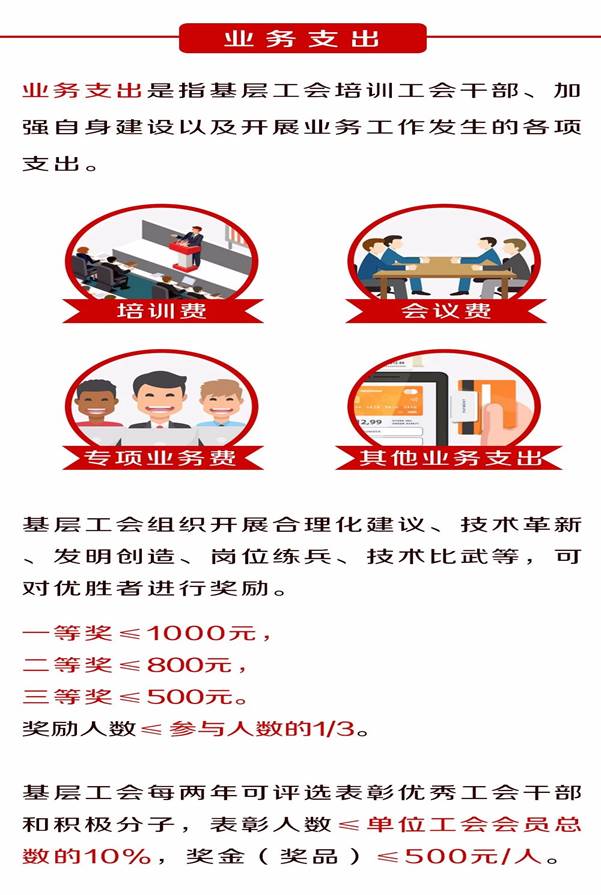 业务支出

业务支出是指基层工会培训工会干部、加强自身建设以及开展业务工作发生的各项支出。

培训费

会议费

专项业务费

其他业务支出

基层工会组织开展合理化建议、技术革新、发明创造、岗位练兵、技术比武等，可对优胜者进行奖励。

一等奖≤1000元，
二等奖≤800元，
三等奖≤500元。
奖励人数≤参与人数的1/3。

基层工会每两年可评选表彰优秀工会干部和积极分子，表彰人数≤单位工会会员总数的10%，奖金（奖品）≤500元/人。